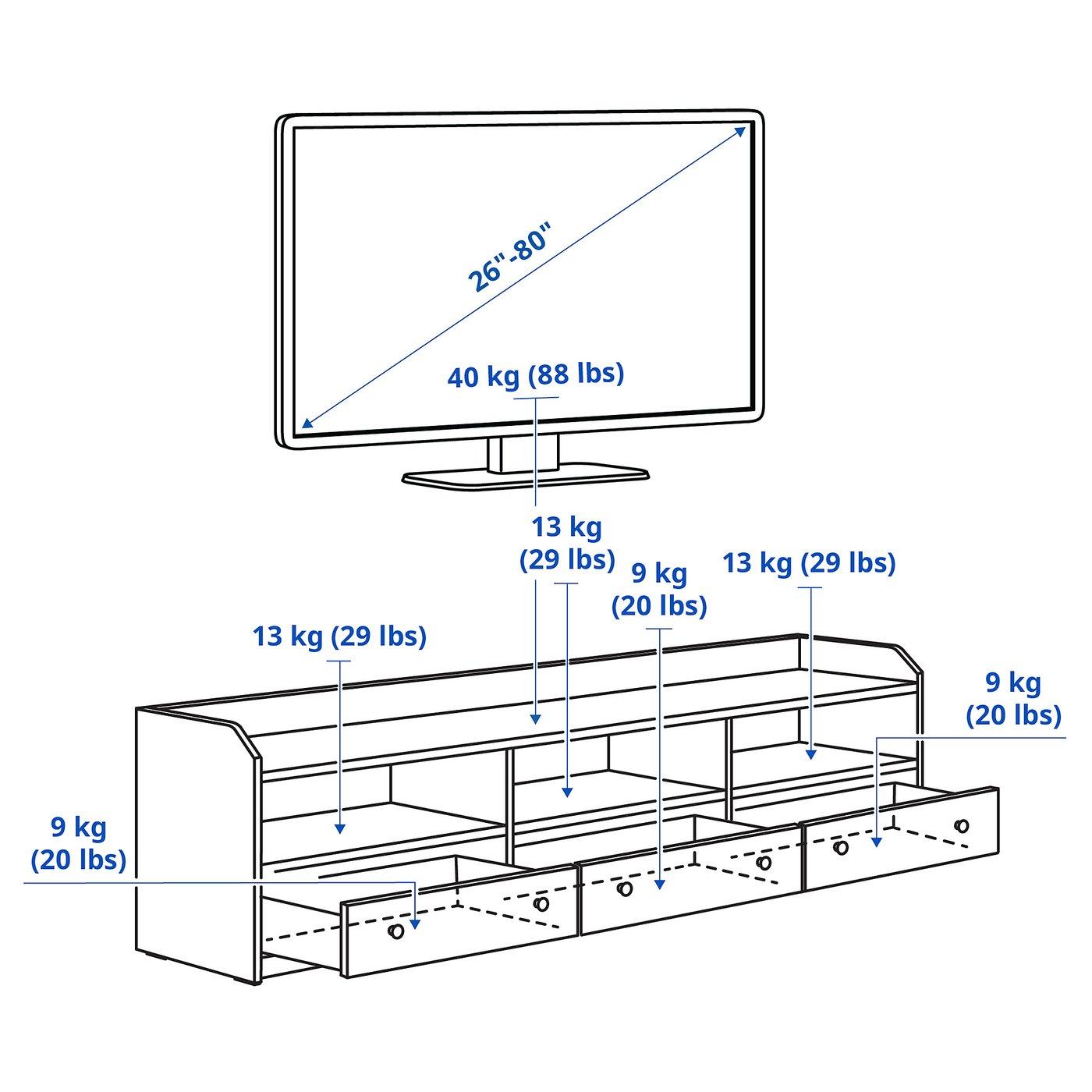 26"-80"

40 kg (88 lbs)

13 kg (29 lbs)

9 kg (20 lbs)

13 kg (29 lbs)

13 kg (29 lbs)

9 kg (20 lbs)

9 kg (20 lbs)