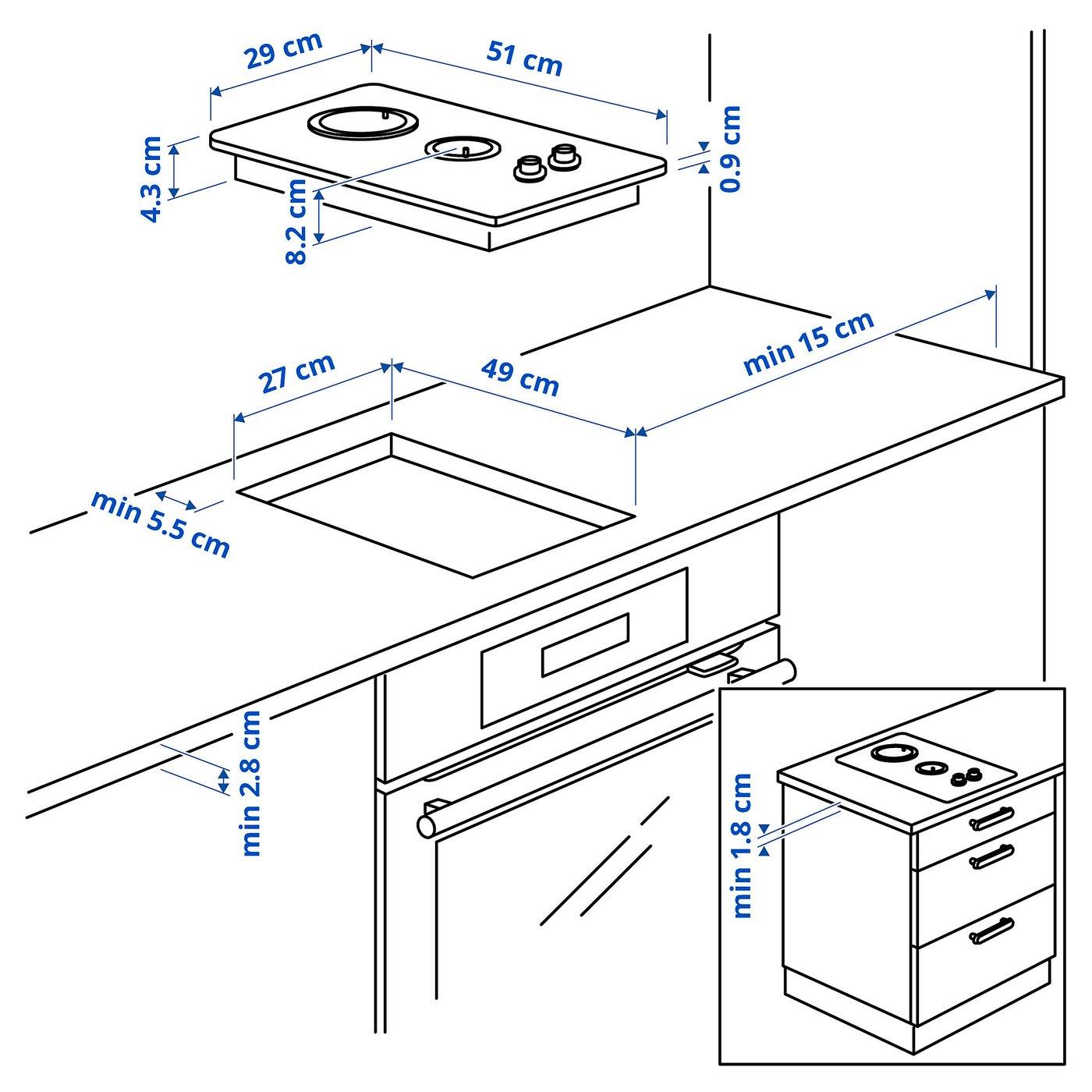 29 cm
51 cm
4.3 cm
8.2 cm
0.9 cm
27 cm
49 cm
min 15 cm
min 5.5 cm
min 2.8 cm
min 1.8 cm