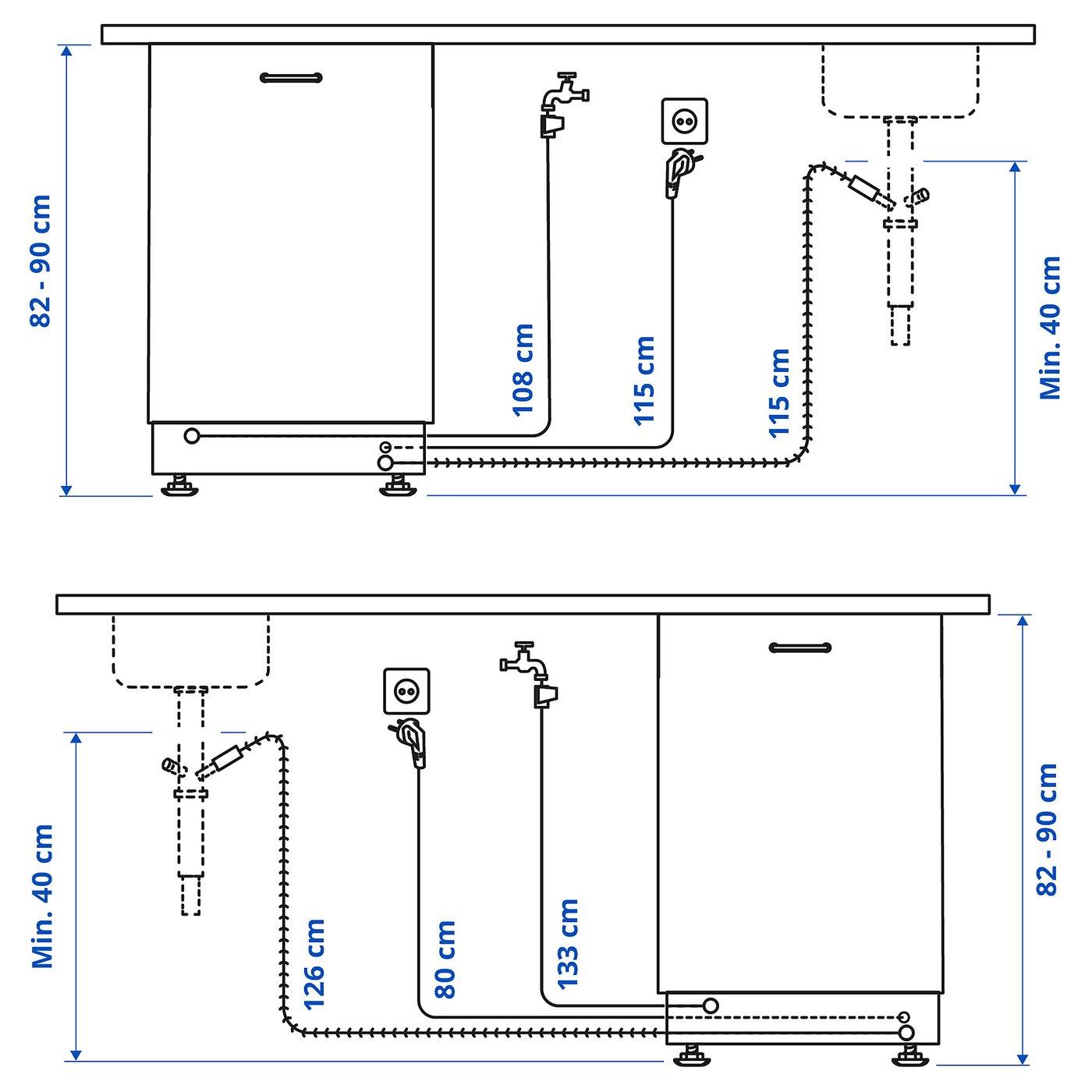 82 - 90 cm

108 cm

115 cm

115 cm

Min. 40 cm

Min. 40 cm

126 cm

80 cm

133 cm

82 - 90 cm