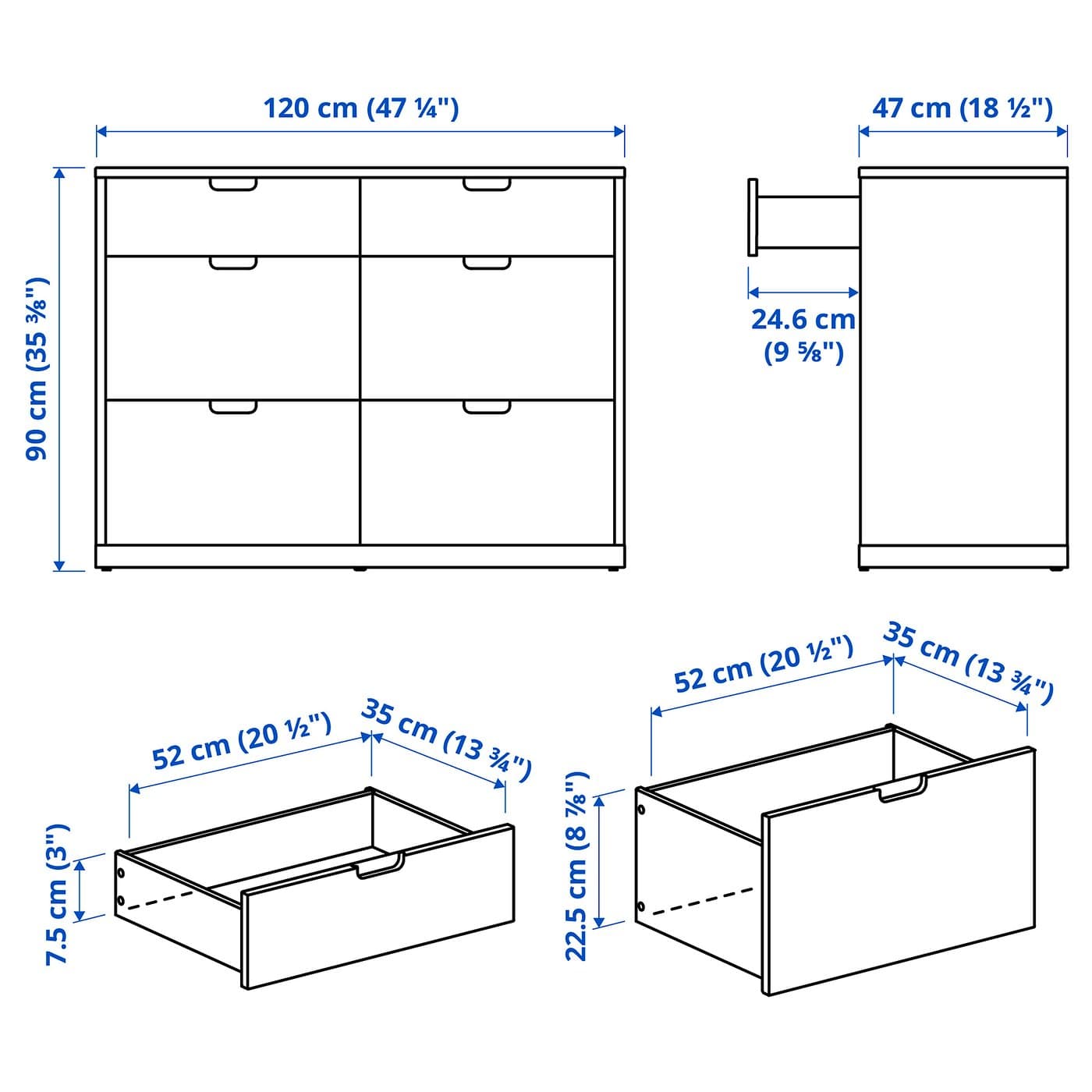 120 cm (47 ¼")

47 cm (18 ½")

90 cm (35 ⅜")

24.6 cm (9 ⅝")

52 cm (20 ½")

35 cm (13 ¾")

7.5 cm (3")

52 cm (20 ½")

35 cm (13 ¾")

22.5 cm (8 ⅞")