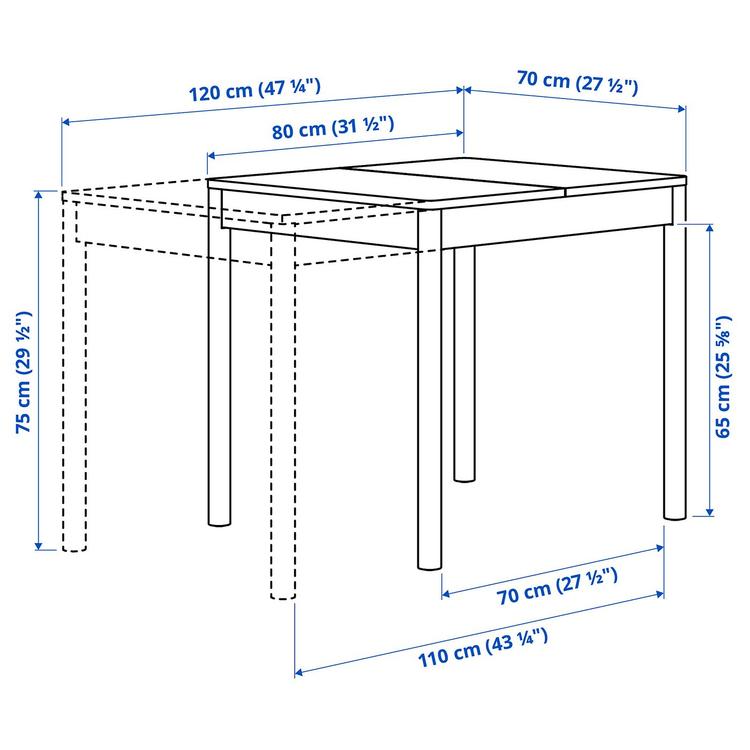 120 cm (47 ¼")
70 cm (27 ½")
80 cm (31 ½")
75 cm (29 ½")
65 cm (25 ⅝")
70 cm (27 ½")
110 cm (43 ¼")