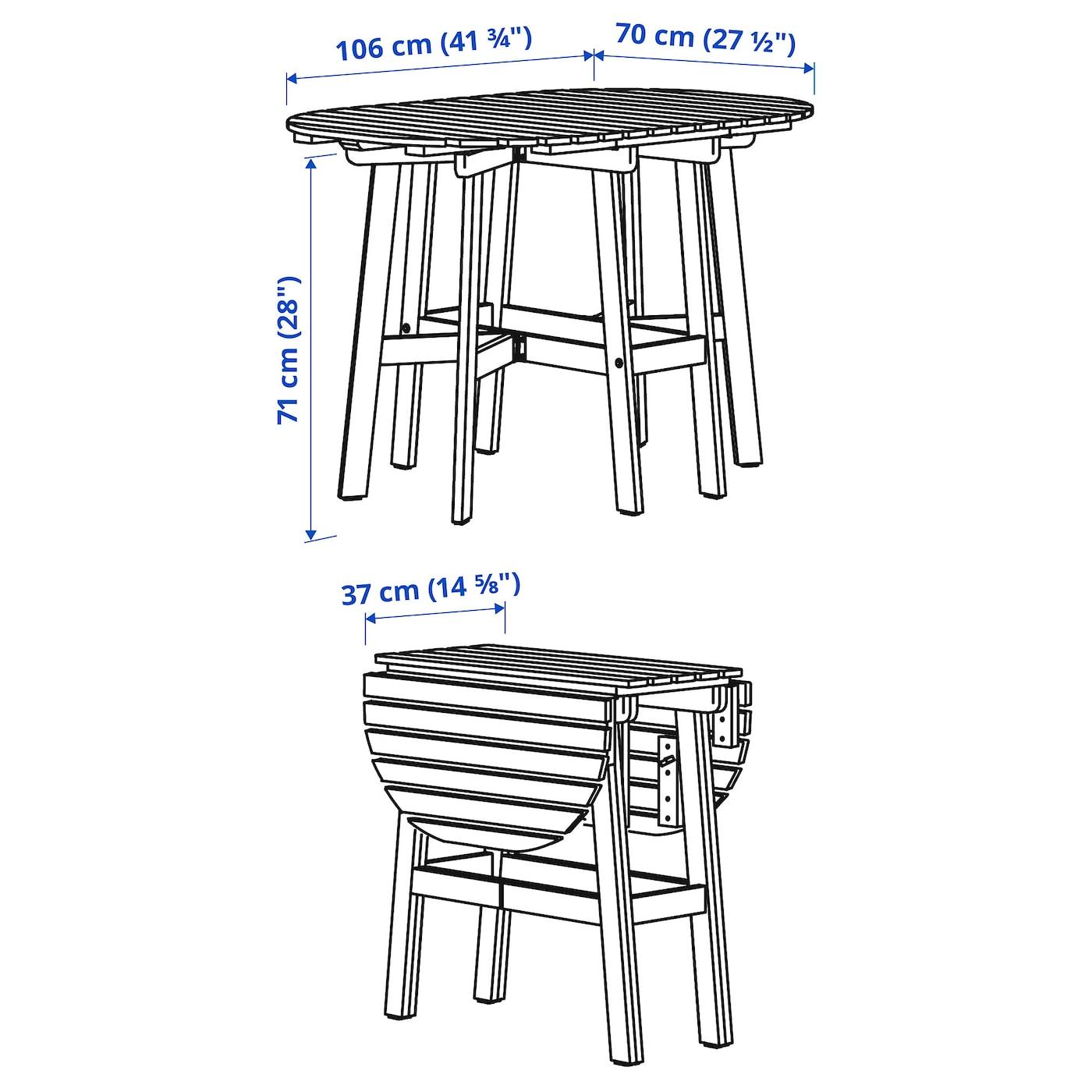 106 cm (41 ¾")

70 cm (27 ½")

71 cm (28")

37 cm (14 ⅝")