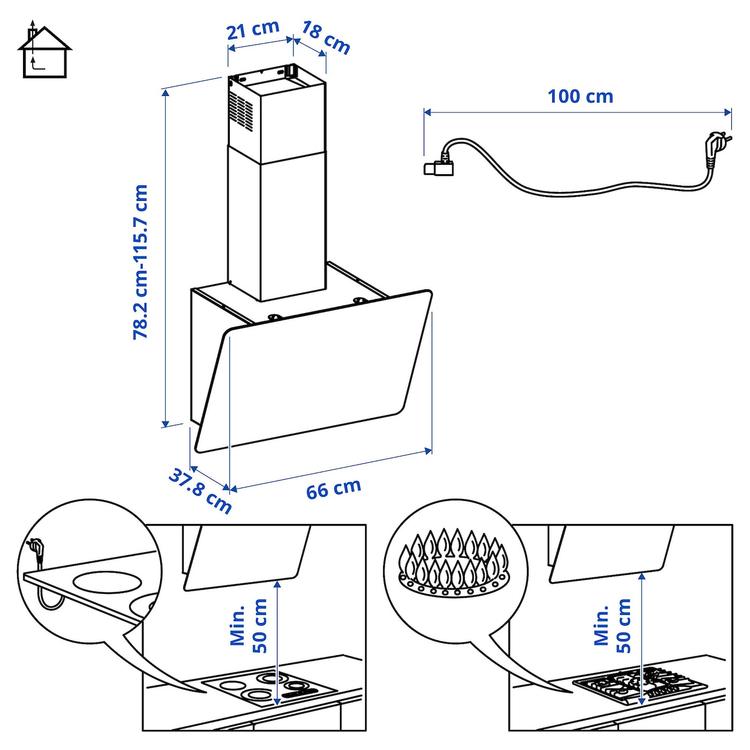 21 cm
18 cm
100 cm
78.2 cm-115.7 cm
37.8 cm
66 cm
Min. 50 cm
Min. 50 cm