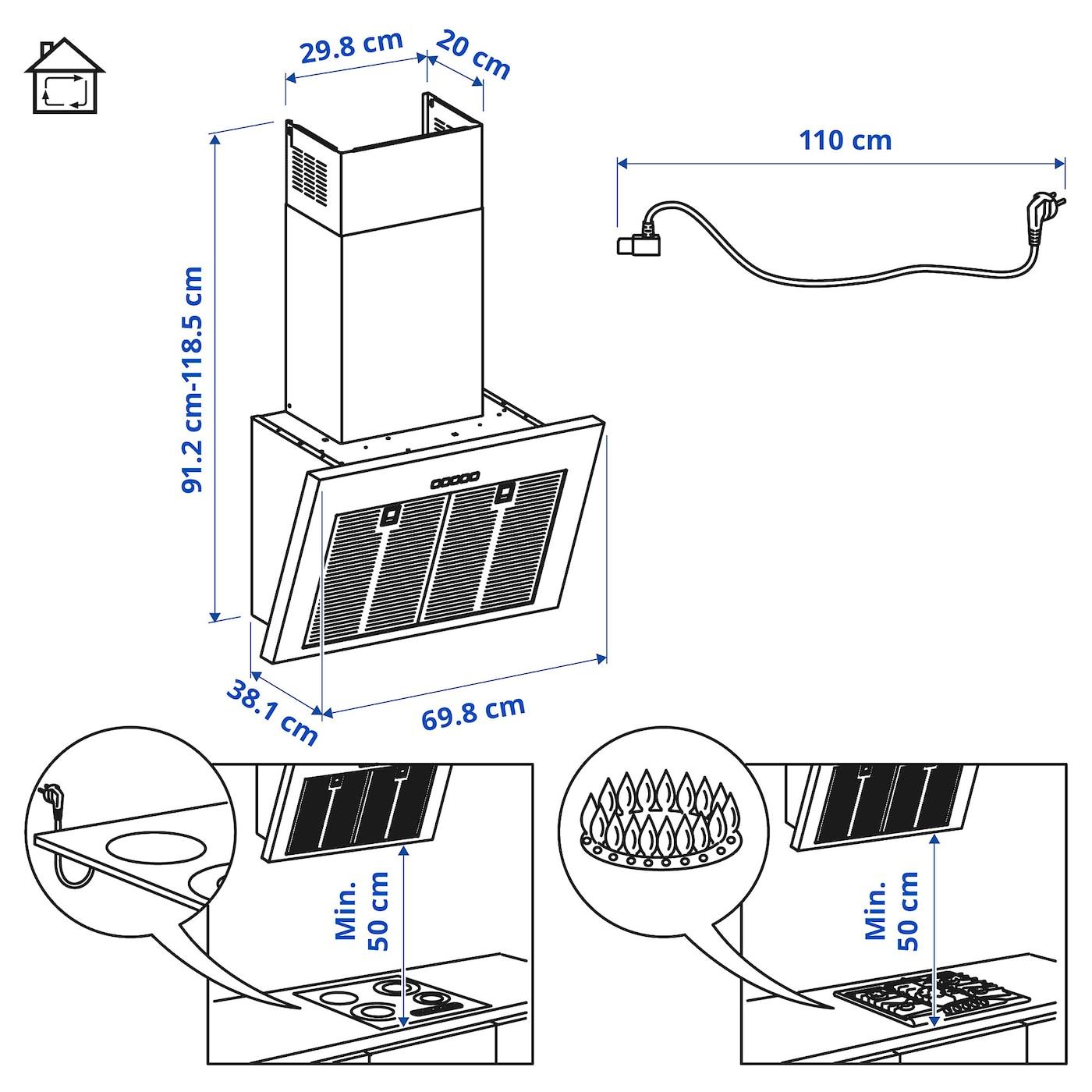 29.8 cm
20 cm
110 cm
91.2 cm-118.5 cm
38.1 cm
69.8 cm
Min. 50 cm
Min. 50 cm