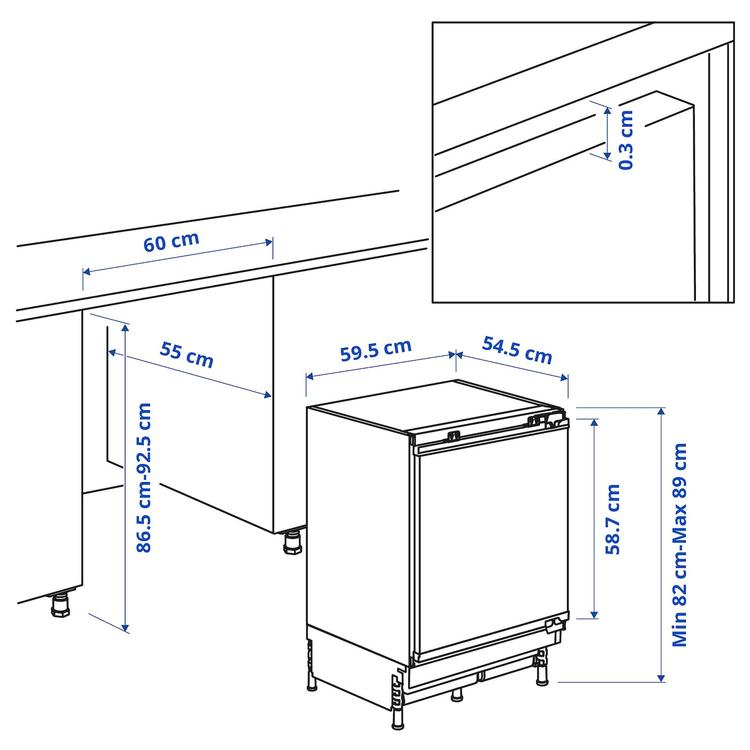 0.3 cm

60 cm

55 cm

86.5 cm-92.5 cm

59.5 cm

54.5 cm

58.7 cm

Min 82 cm-Max 89 cm