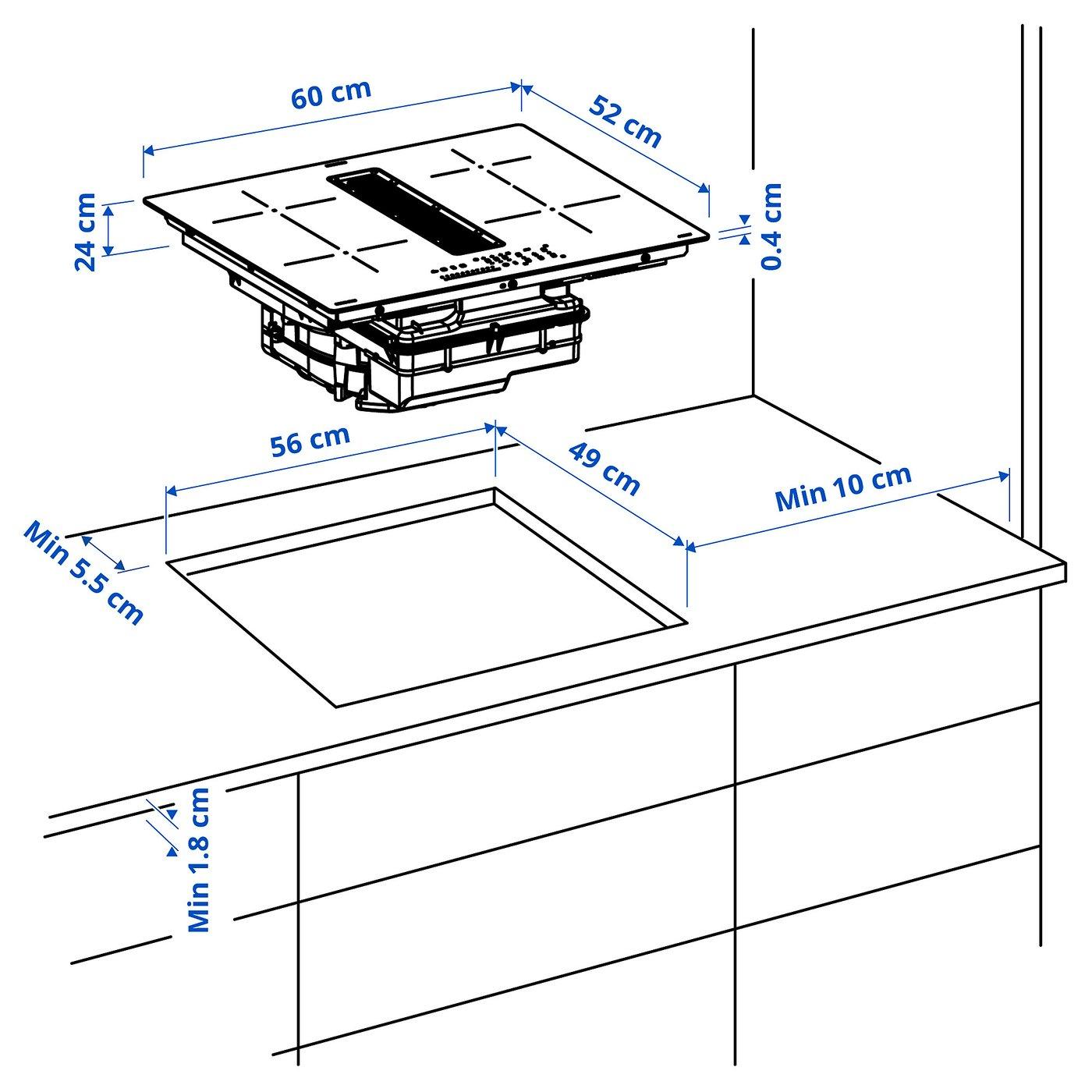 60 cm
52 cm
24 cm
0.4 cm
56 cm
49 cm
Min 10 cm
Min 5.5 cm
Min 1.8 cm