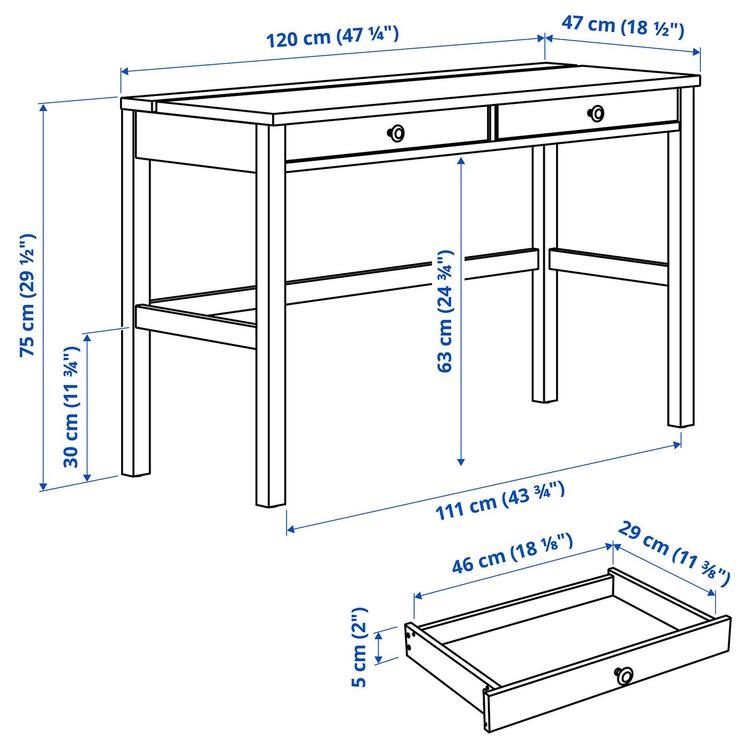 120 cm (47 ¼")
47 cm (18 ½")
75 cm (29 ½")
30 cm (11 ¾")
63 cm (24 ¾")
111 cm (43 ¾")
46 cm (18 ⅛")
29 cm (11 ⅜")
5 cm (2")