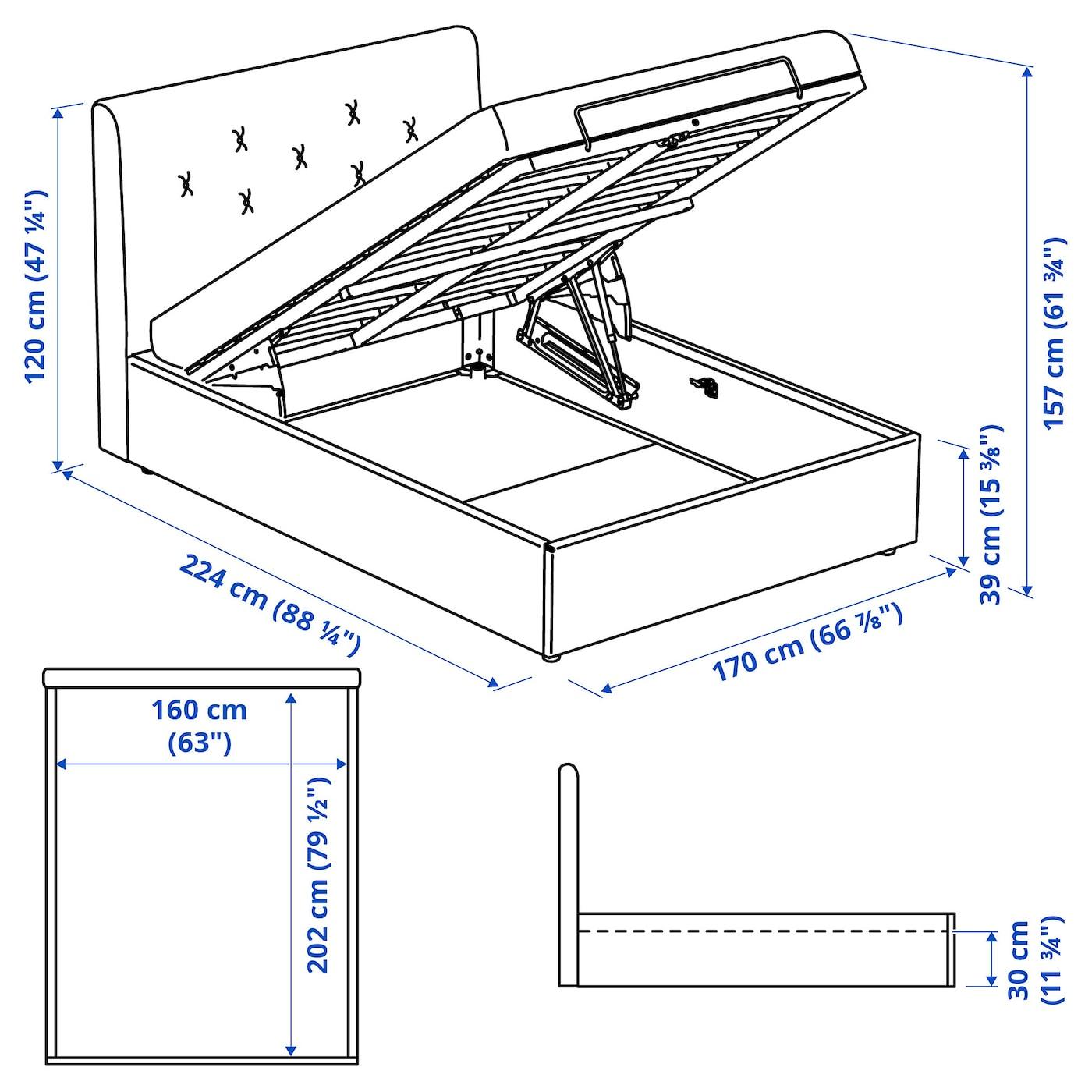 120 cm (47 ¼")

157 cm (61 ¾")

39 cm (15 ⅜")

224 cm (88 ¼")

170 cm (66 ⅞")

160 cm (63")

202 cm (79 ½")

30 cm (11 ¾")