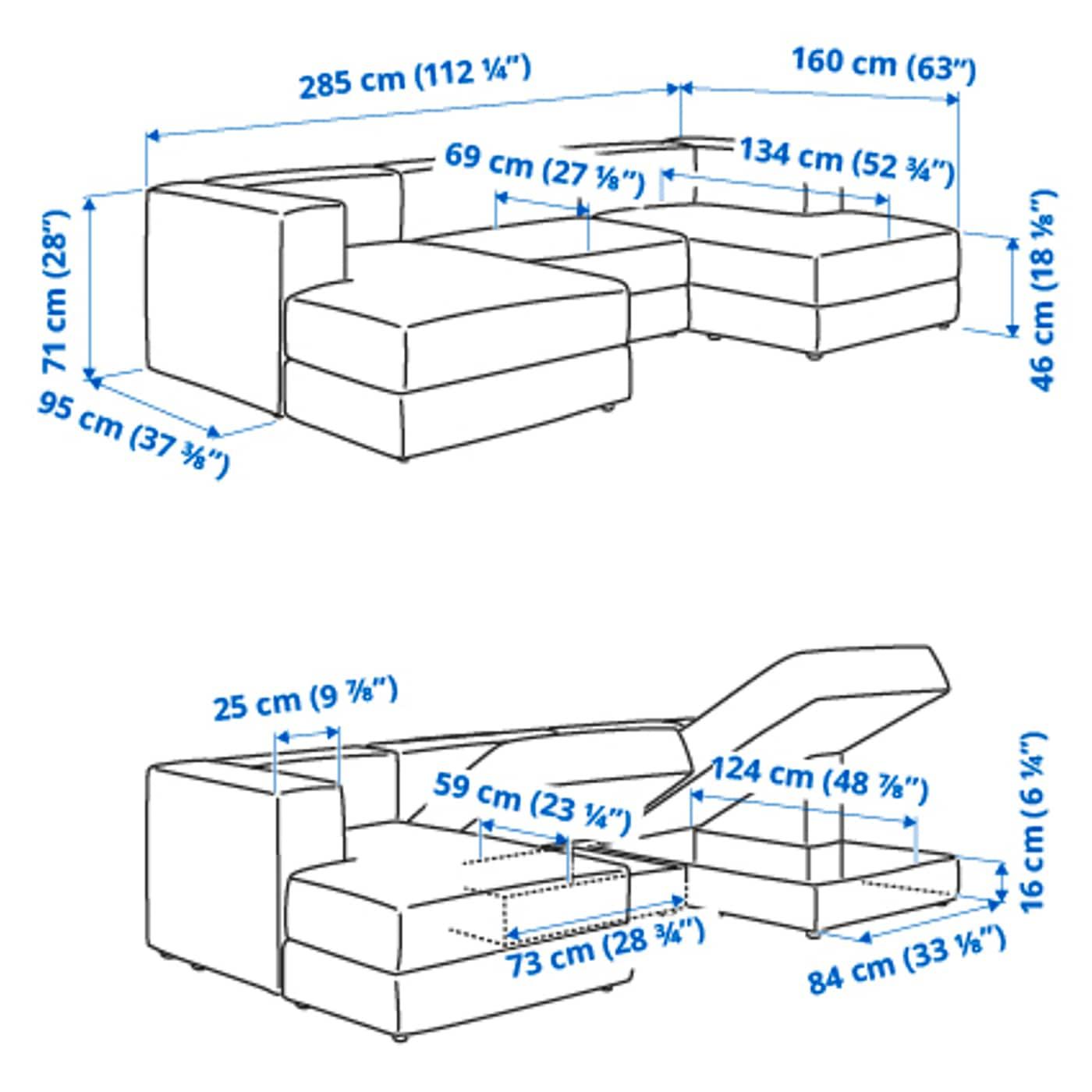 285 cm (112 ¼")
160 cm (63")
69 cm (27 ⅛")
134 cm (52 ¾")
71 cm (28")
46 cm (18 ⅛")
95 cm (37 ⅜")

25 cm (9 ⅞")
59 cm (23 ¼")
124 cm (48 ⅞")
16 cm (6 ¼")
73 cm (28 ¾")
84 cm (33 ⅛")