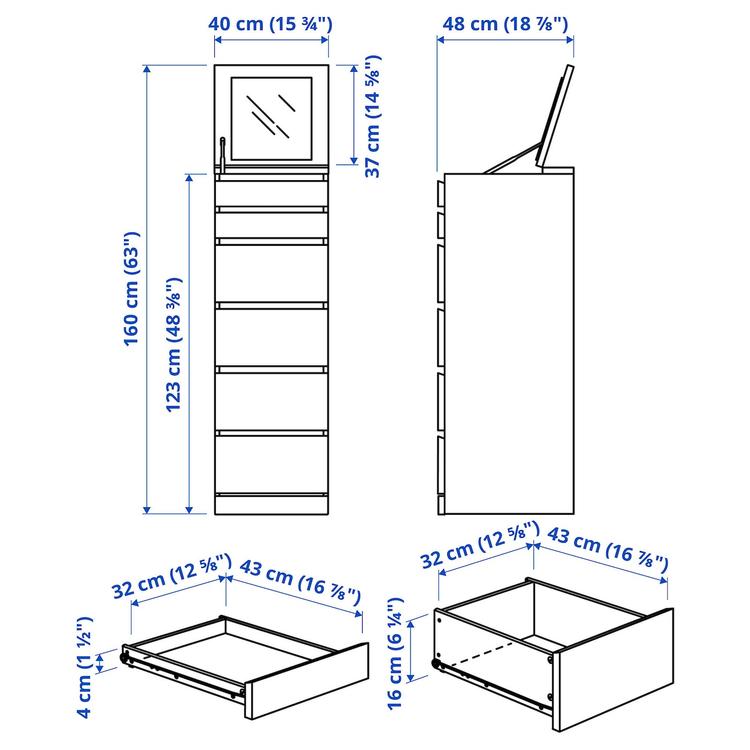 40 cm (15 ¾")

48 cm (18 ⅞")

37 cm (14 ⅝")

160 cm (63")

123 cm (48 ⅜")

32 cm (12 ⅝")

43 cm (16 ⅞")

4 cm (1 ½")

32 cm (12 ⅝")

43 cm (16 ⅞")

16 cm (6 ¼")