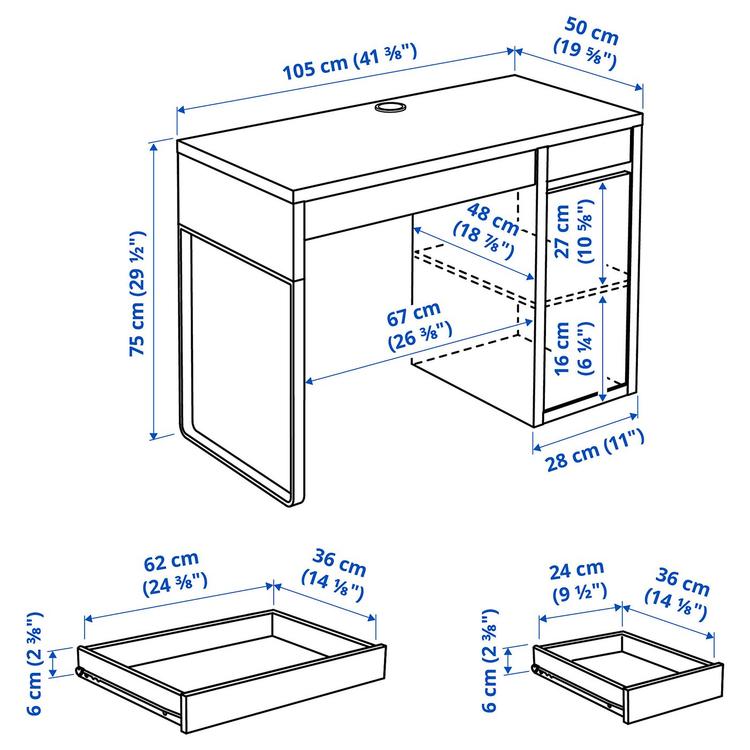 105 cm (41 ⅜")
50 cm (19 ⅝")
75 cm (29 ½")
48 cm (18 ⅞")
27 cm (10 ⅝")
67 cm (26 ⅜")
16 cm (6 ¼")
28 cm (11")
62 cm (24 ⅜")
36 cm (14 ⅛")
6 cm (2 ⅜")
24 cm (9 ½")
36 cm (14 ⅛")
6 cm (2 ⅜")