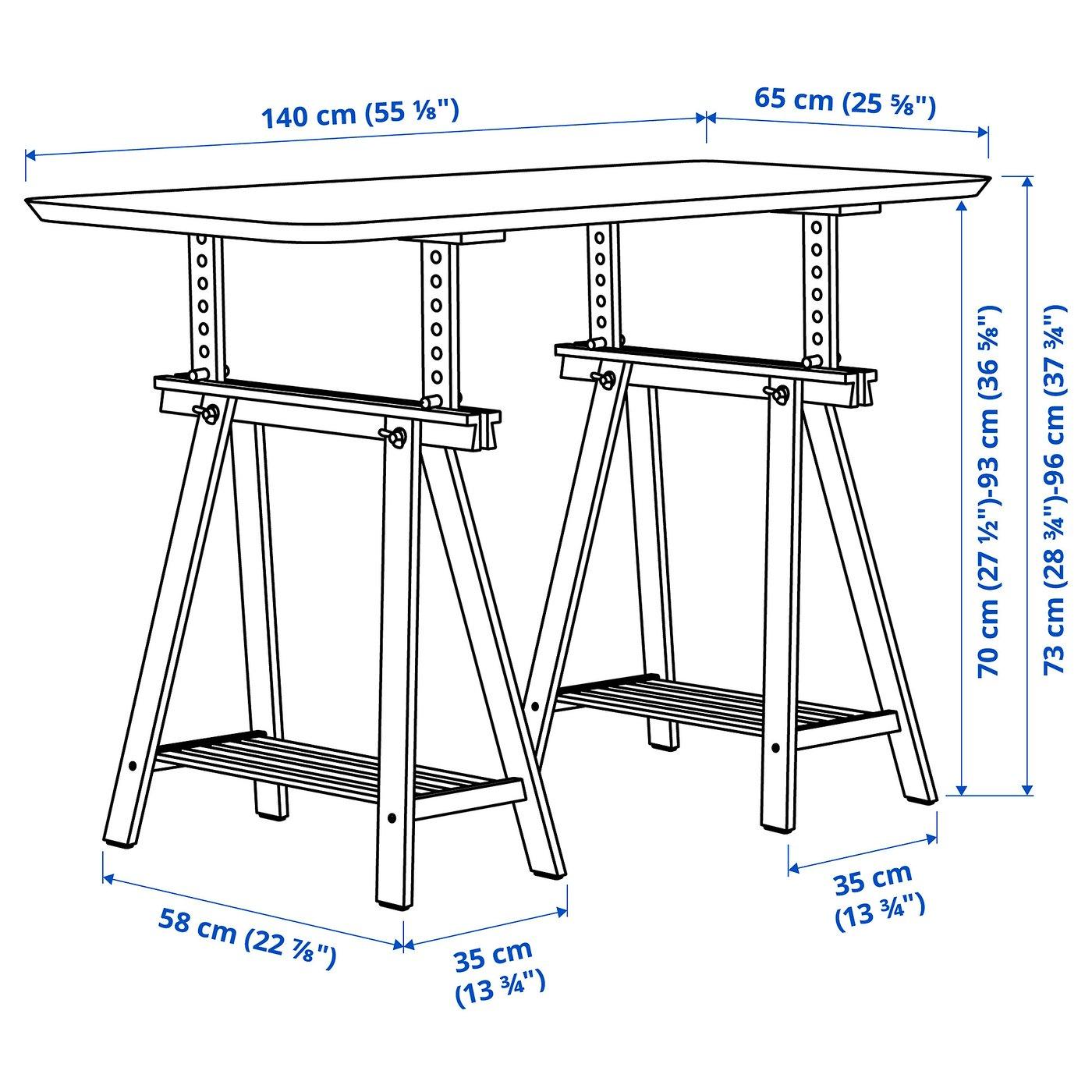 140 cm (55 ⅛")

65 cm (25 ⅝")

70 cm (27 ½")-93 cm (36 ⅝")

73 cm (28 ¾")-96 cm (37 ¾")

58 cm (22 ⅞")

35 cm (13 ¾")

35 cm (13 ¾")