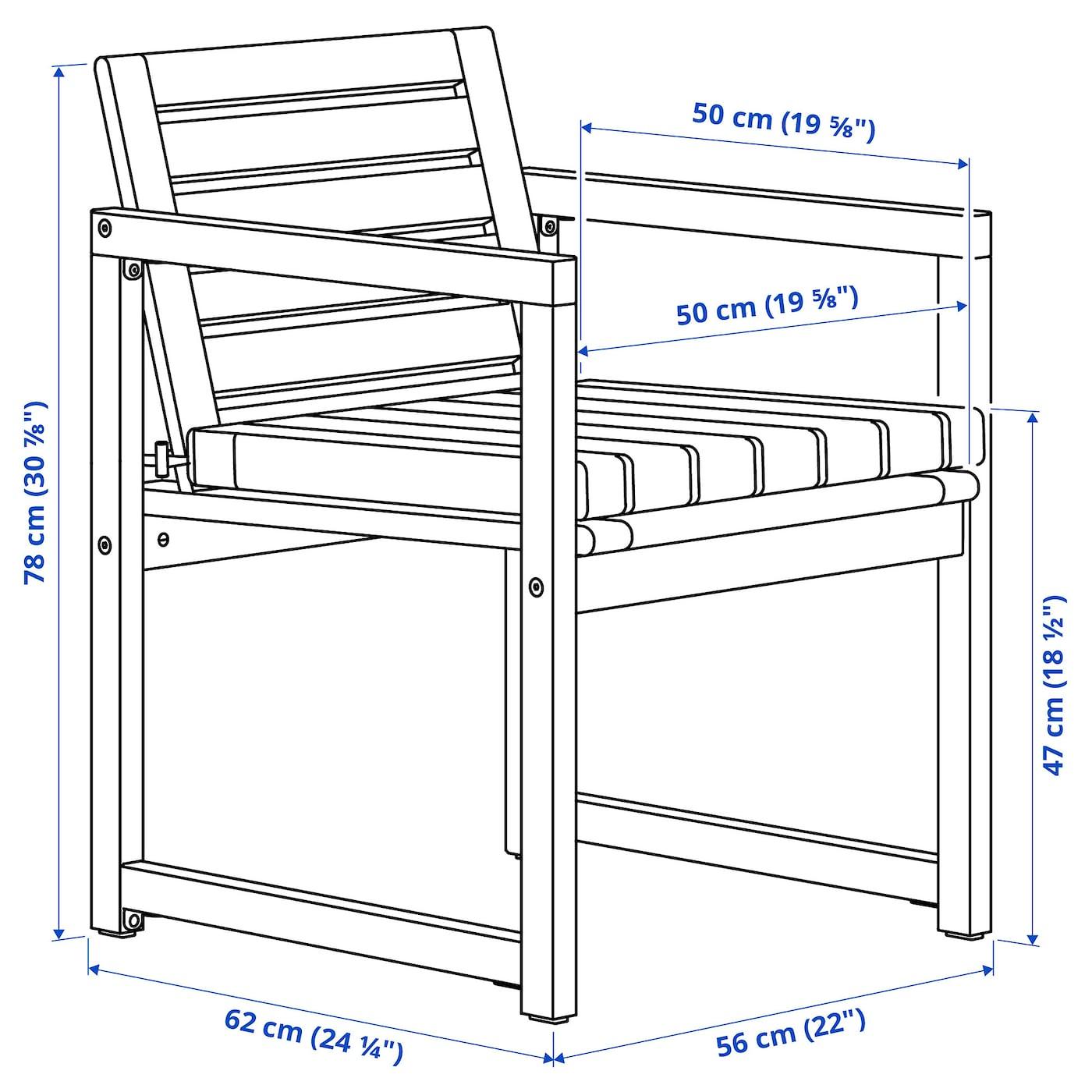 50 cm (19 ⅝")

50 cm (19 ⅝")

78 cm (30 ⅞")

47 cm (18 ½")

62 cm (24 ¼")

56 cm (22")