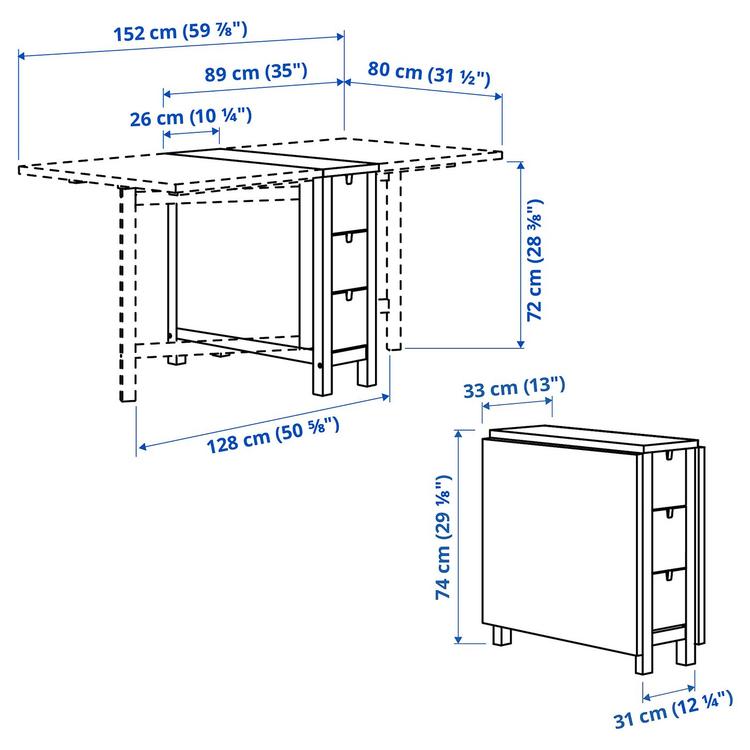 152 cm (59 ⅞")
89 cm (35")
80 cm (31 ½")
26 cm (10 ¼")
72 cm (28 ⅜")
128 cm (50 ⅝")
33 cm (13")
74 cm (29 ⅛")
31 cm (12 ¼")