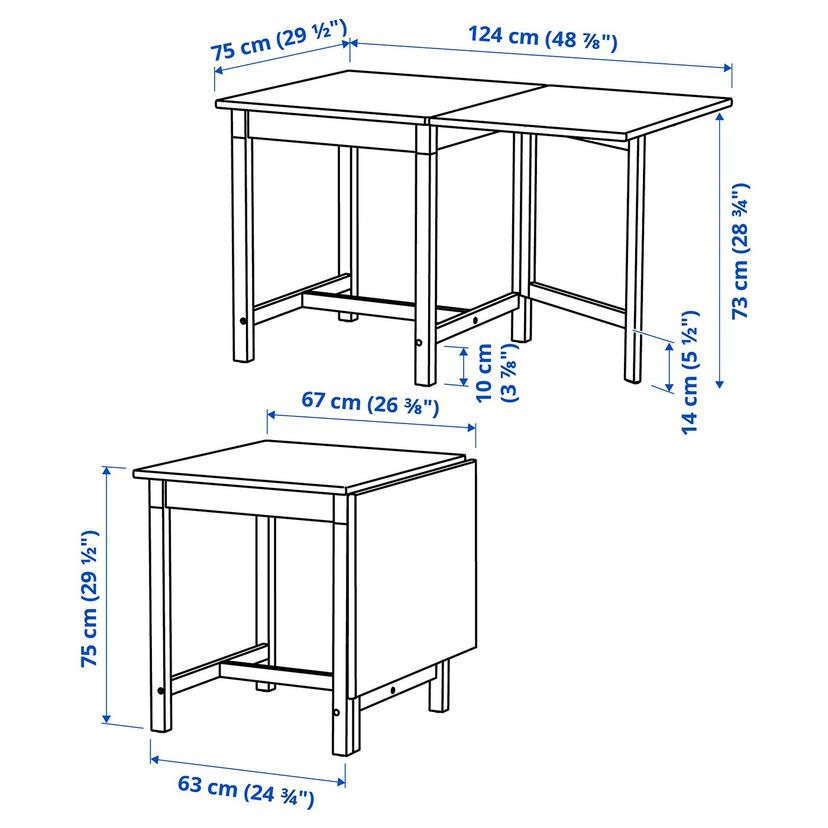 75 cm (29 ½")
124 cm (48 ⅞")
73 cm (28 ¾")
10 cm (3 ⅞")
14 cm (5 ½")
67 cm (26 ⅜")
75 cm (29 ½")
63 cm (24 ¾")