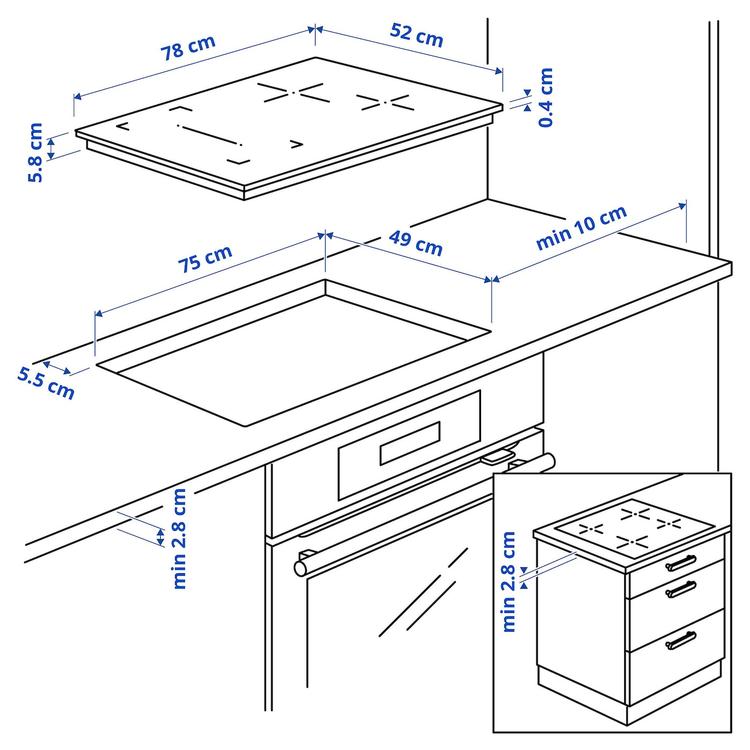 78 cm
52 cm
0.4 cm
5.8 cm
75 cm
49 cm
min 10 cm
5.5 cm
min 2.8 cm
min 2.8 cm