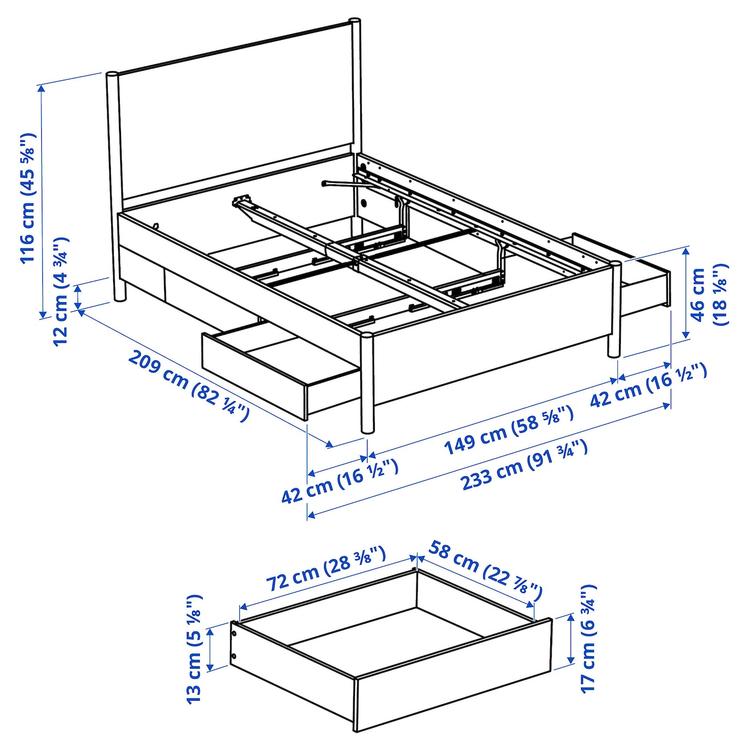 116 cm (45 ⅝")
12 cm (4 ¾")
209 cm (82 ¼")
46 cm (18 ⅛")
42 cm (16 ½")
149 cm (58 ⅝")
42 cm (16 ½")
233 cm (91 ¾")
72 cm (28 ⅜")
58 cm (22 ⅞")
13 cm (5 ⅛")
17 cm (6 ¾")