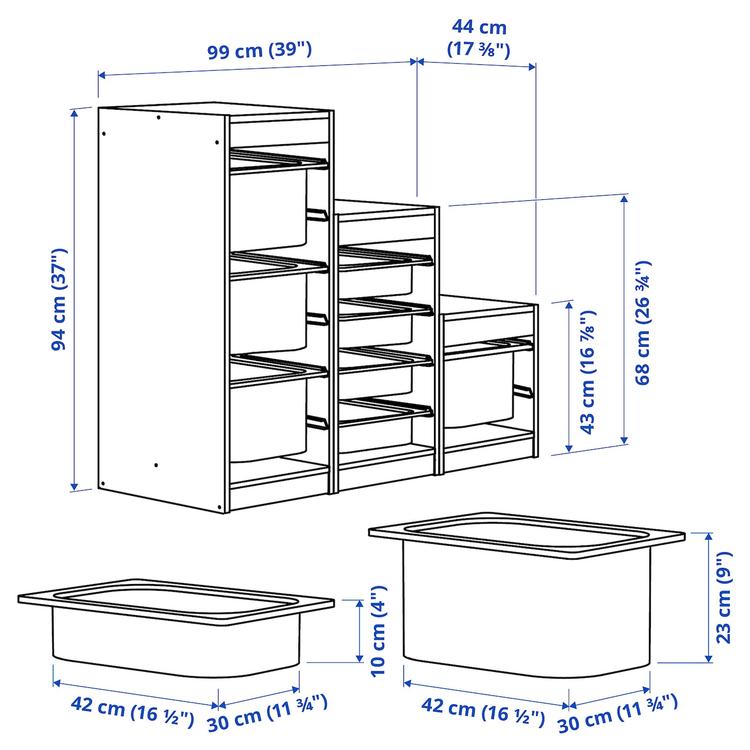 99 cm (39")

44 cm
(17 ⅜")

94 cm (37")

68 cm (26 ¾")

43 cm (16 ⅞")

10 cm (4")

42 cm (16 ½")

30 cm (11 ¾")

23 cm (9")

42 cm (16 ½")

30 cm (11 ¾")