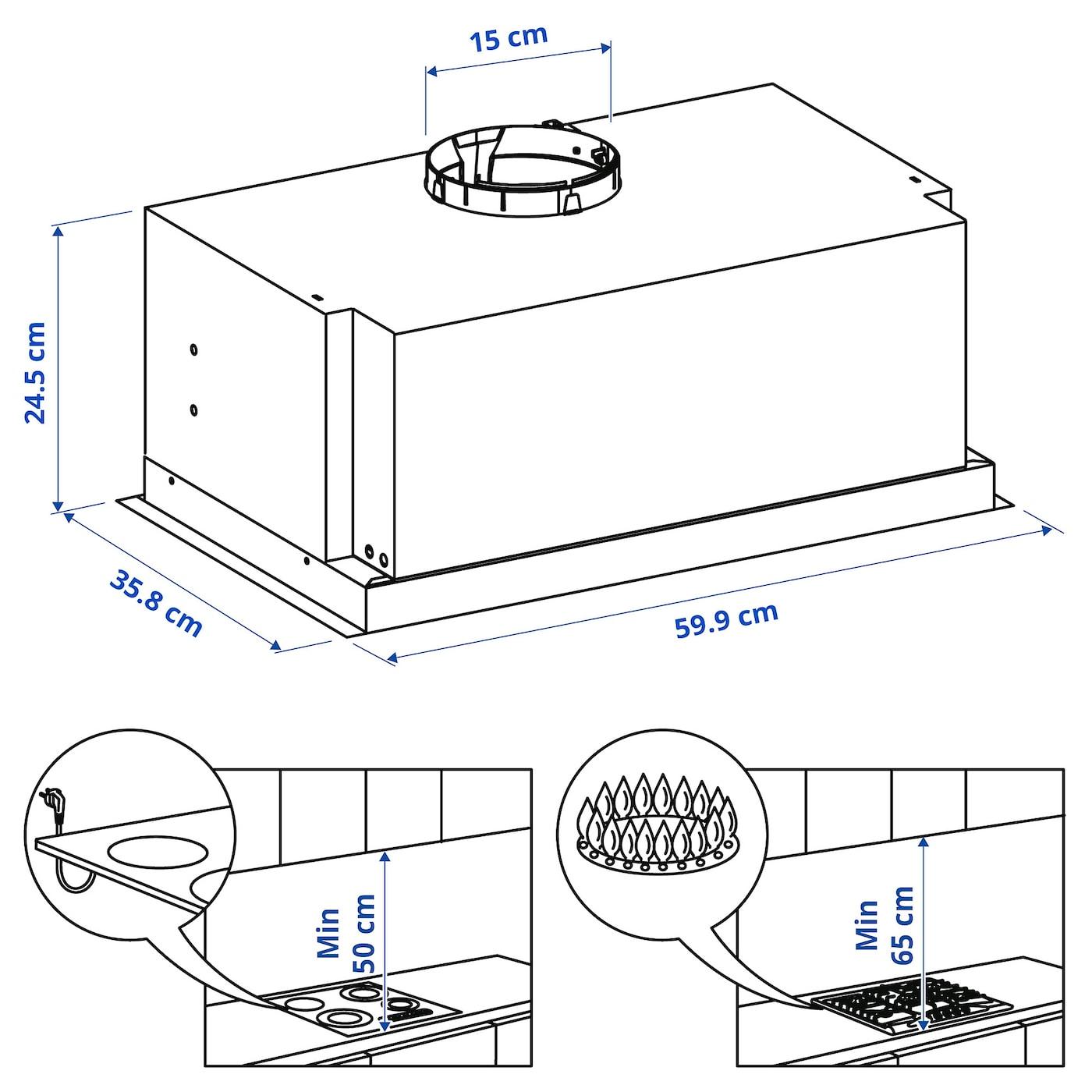 15 cm

24.5 cm

35.8 cm

59.9 cm

Min 50 cm

Min 65 cm