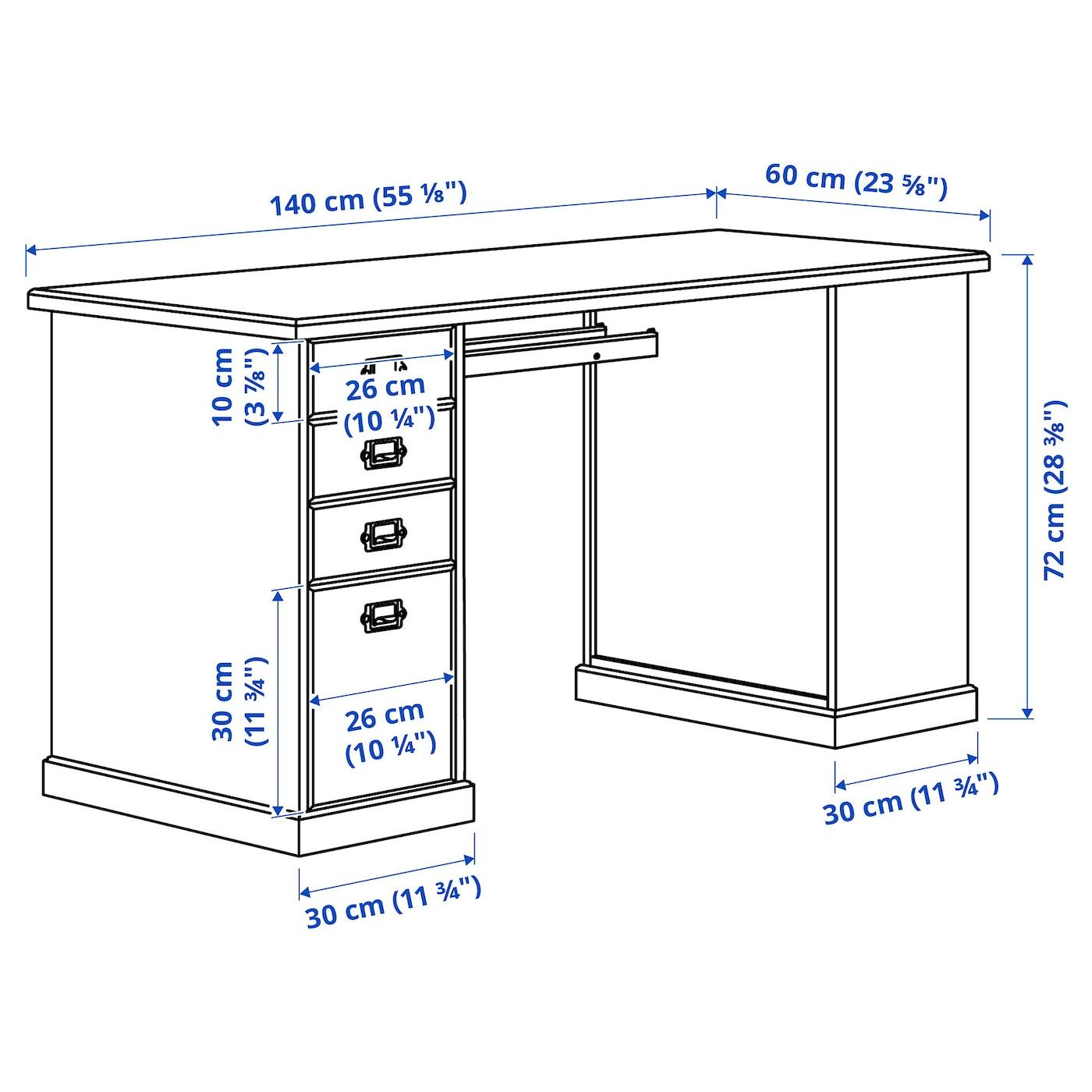 140 cm (55 ⅛")

60 cm (23 ⅝")

10 cm (3 ⅞")

26 cm (10 ¼")

72 cm (28 ⅜")

30 cm (11 ¾")

26 cm (10 ¼")

30 cm (11 ¾")

30 cm (11 ¾")